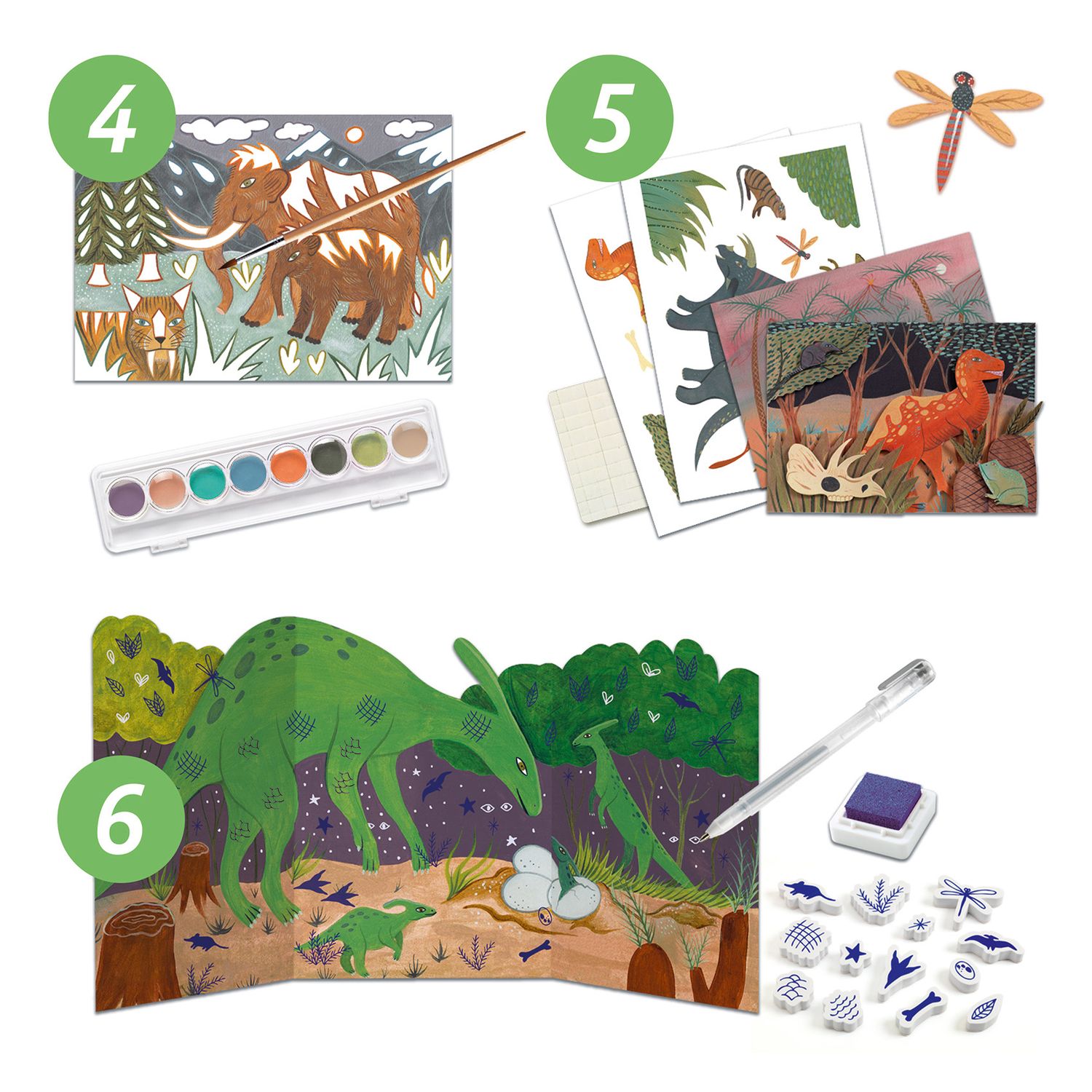 4

5

6