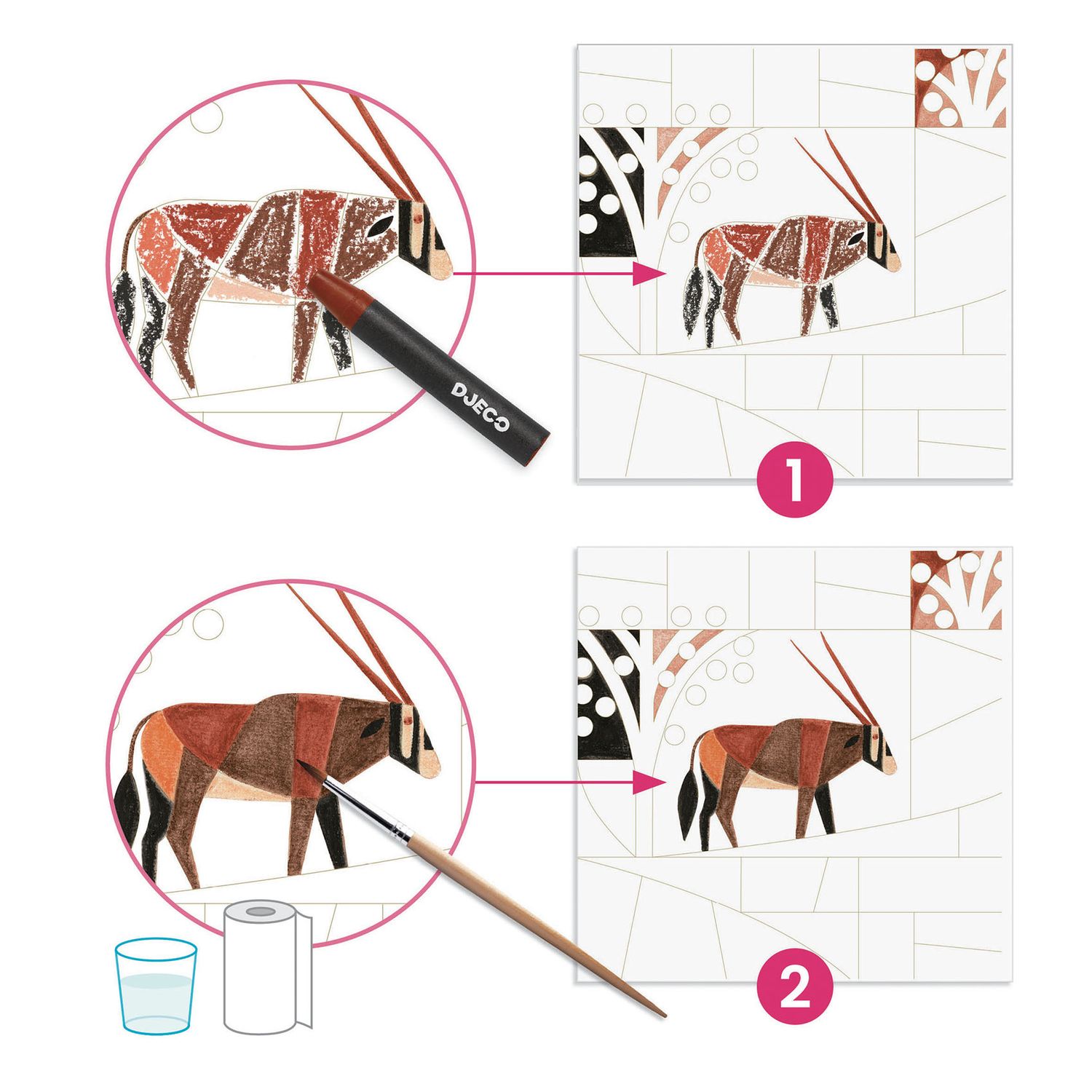 DJECO

1

2